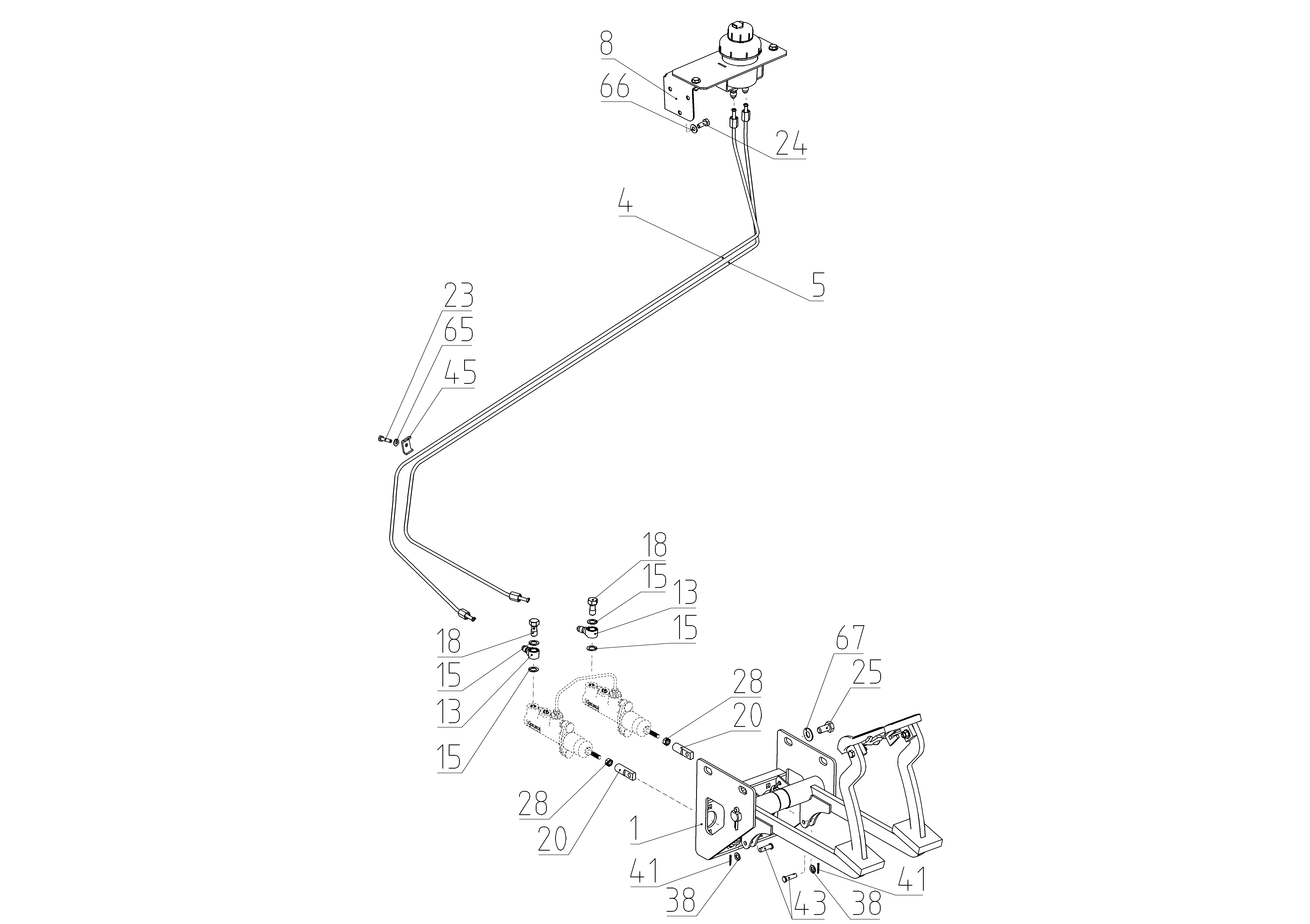 8
66
24
4
5
23
65
45
18
15
13
15
18
15
13
15
67
25
28
20
28
20
1
41
38
43
38
41